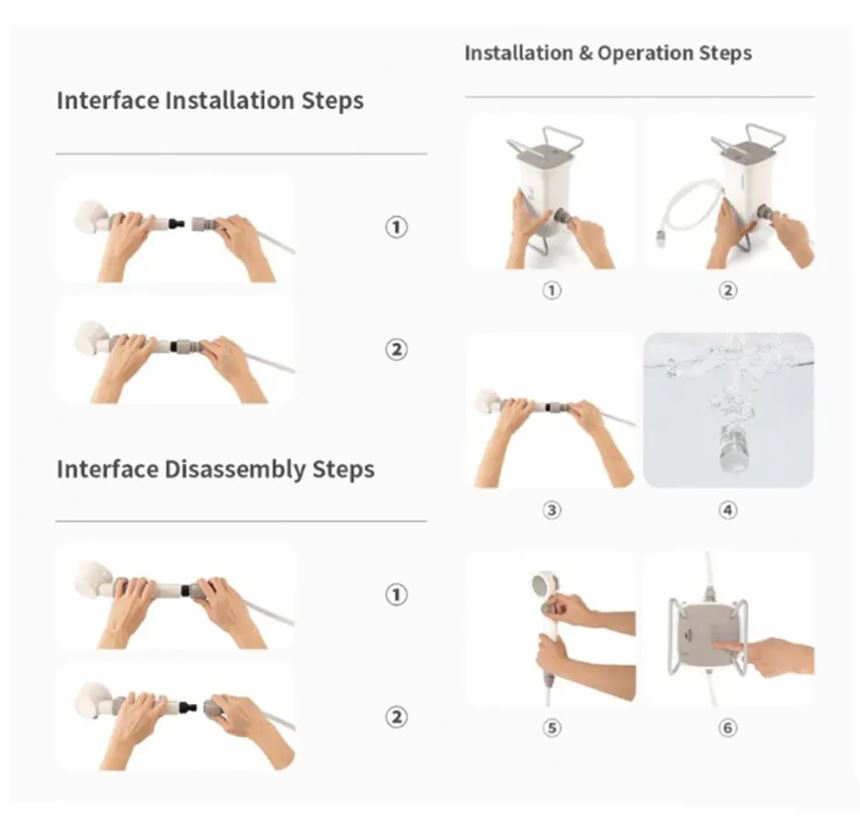 Interface Installation Steps

①

②

Interface Disassembly Steps

①

②

Installation & Operation Steps

①

②

③

④

⑤

⑥