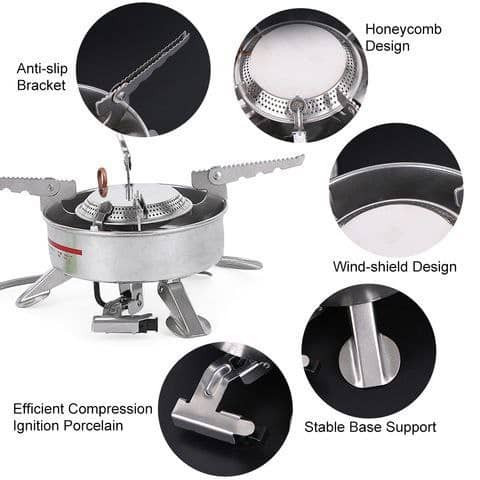 Anti-slip Bracket

Honeycomb Design

Wind-shield Design

Efficient Compression Ignition Porcelain

Stable Base Support