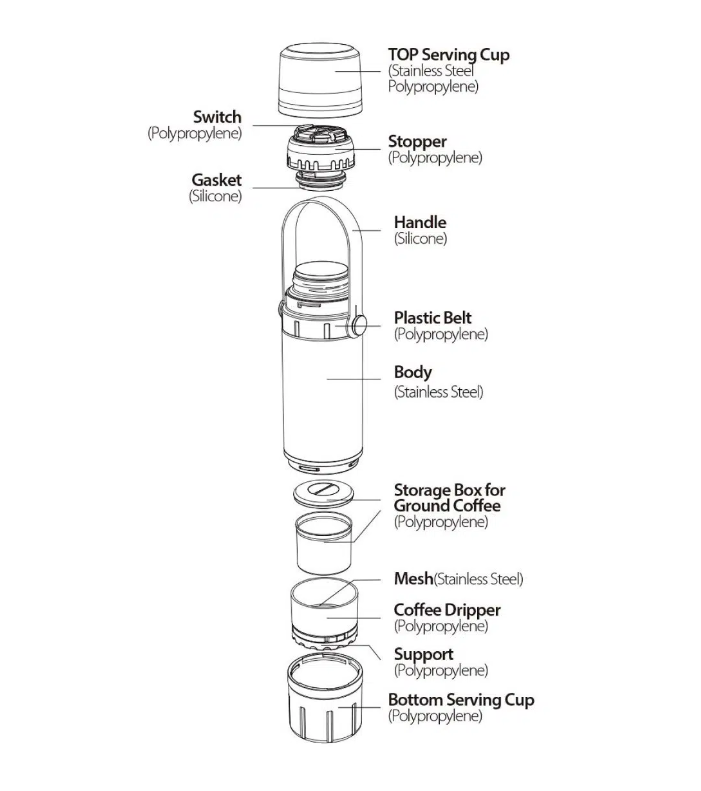 TOP Serving Cup
(Stainless Steel
Polypropylene)

Switch
(Polypropylene)

Stopper
(Polypropylene)

Gasket
(Silicone)

Handle
(Silicone)

Plastic Belt
(Polypropylene)

Body
(Stainless Steel)

Storage Box for Ground Coffee
(Polypropylene)

Mesh(Stainless Steel)

Coffee Dripper
(Polypropylene)

Support
(Polypropylene)

Bottom Serving Cup
(Polypropylene)